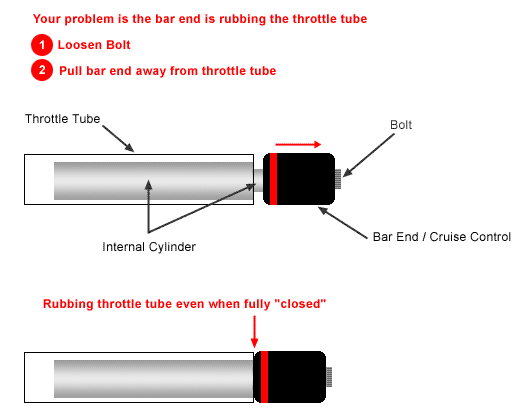 Your problem is the bar end is rubbing the throttle tube

1 Loosen Bolt

2 Pull bar end away from throttle tube

Throttle Tube

Bolt

Internal Cylinder

Bar End / Cruise Control

Rubbing throttle tube even when fully "closed"