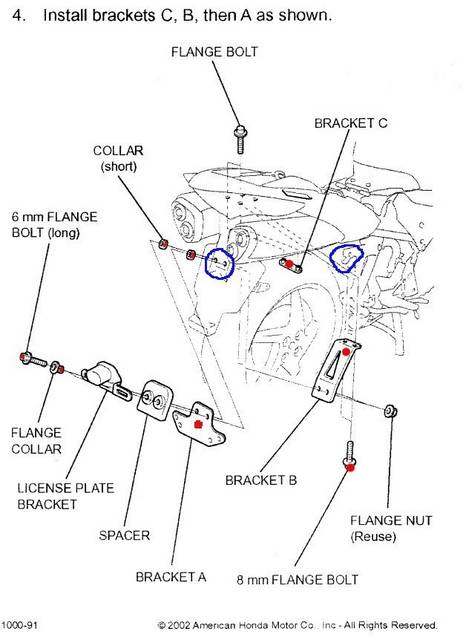 4. Install brackets C, B, then A as shown.

FLANGE BOLT

BRACKET C

COLLAR (short)

6 mm FLANGE BOLT (long)

FLANGE COLLAR

LICENSE PLATE BRACKET

SPACER

BRACKET A

BRACKET B

FLANGE NUT (Reuse)

8 mm FLANGE BOLT

1000-91

© 2002 American Honda Motor Co., Inc - All Rights Reserved.