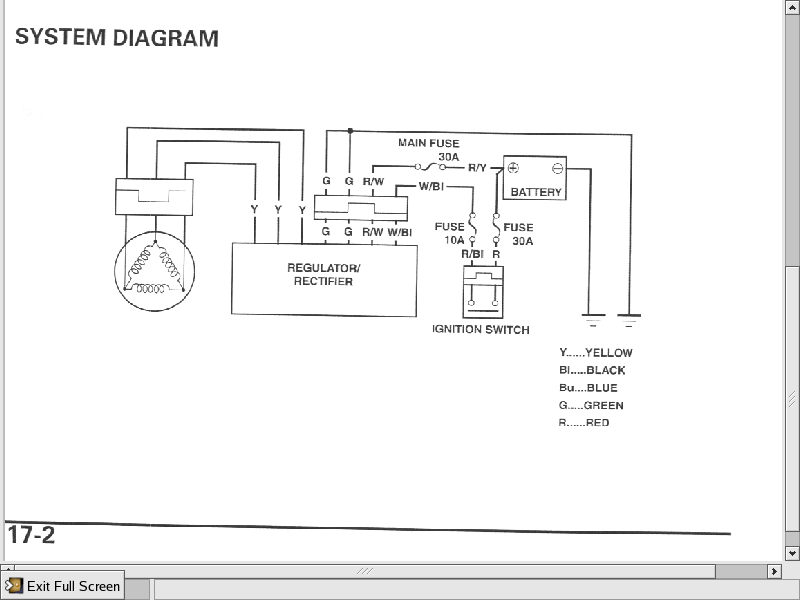 SYSTEM DIAGRAM

MAIN FUSE
30A
R/Y
BATTERY
G G R/W
W/Bl
Y Y Y
G G R/W W/Bl
FUSE
10A
FUSE
30A
R/Bl R
REGULATOR/
RECTIFIER
IGNITION SWITCH

Y......YELLOW
Bl.....BLACK
Bu....BLUE
G.....GREEN
R......RED

17-2

Exit Full Screen